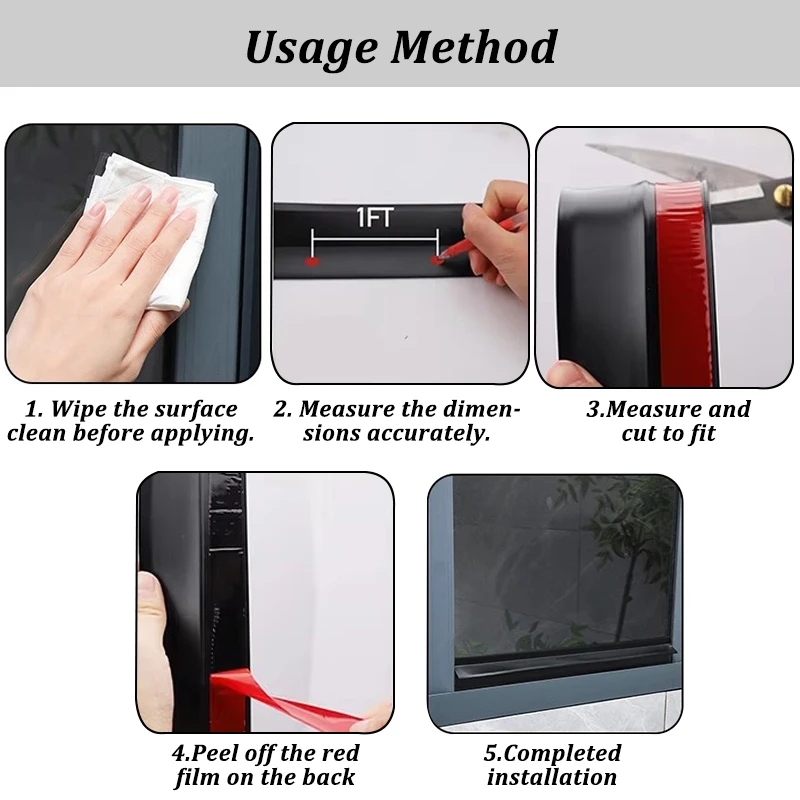 Usage Method

1FT

1. Wipe the surface clean before applying.

2. Measure the dimensions accurately.

3.Measure and cut to fit

4.Peel off the red film on the back

5.Completed installation