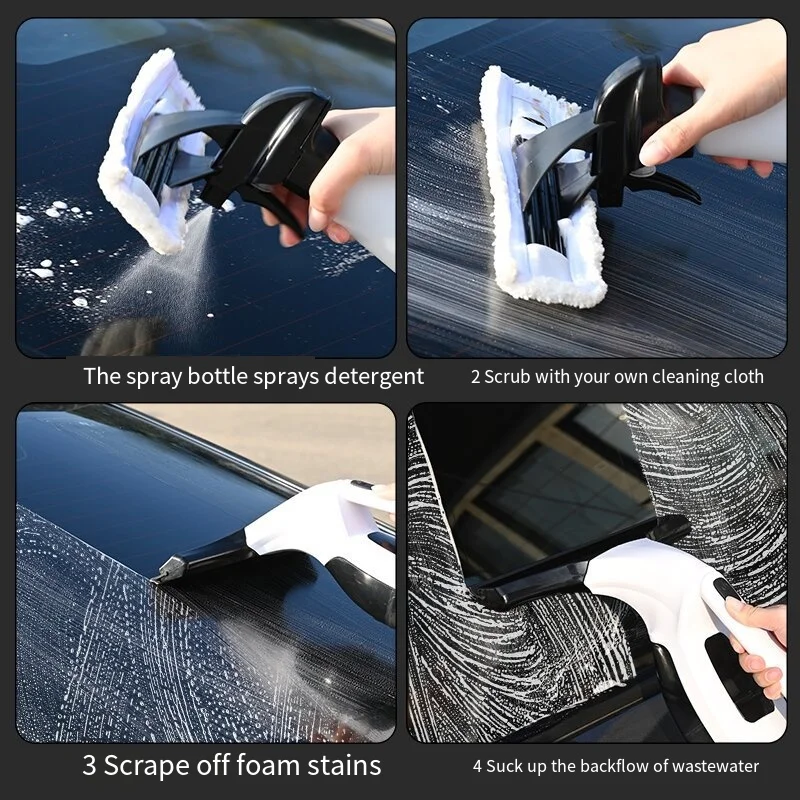 The spray bottle sprays detergent

2 Scrub with your own cleaning cloth

3 Scrape off foam stains

4 Suck up the backflow of wastewater