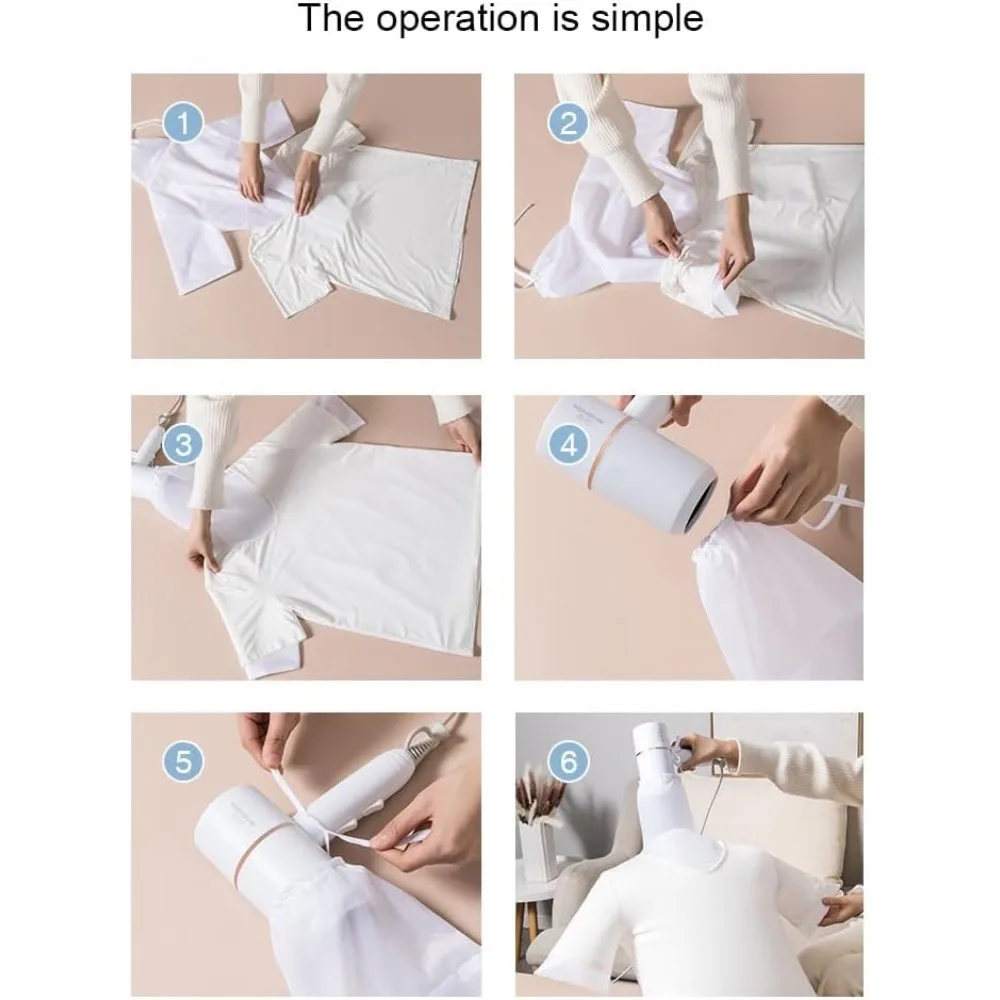 The operation is simple

1

2

3

4

5

6