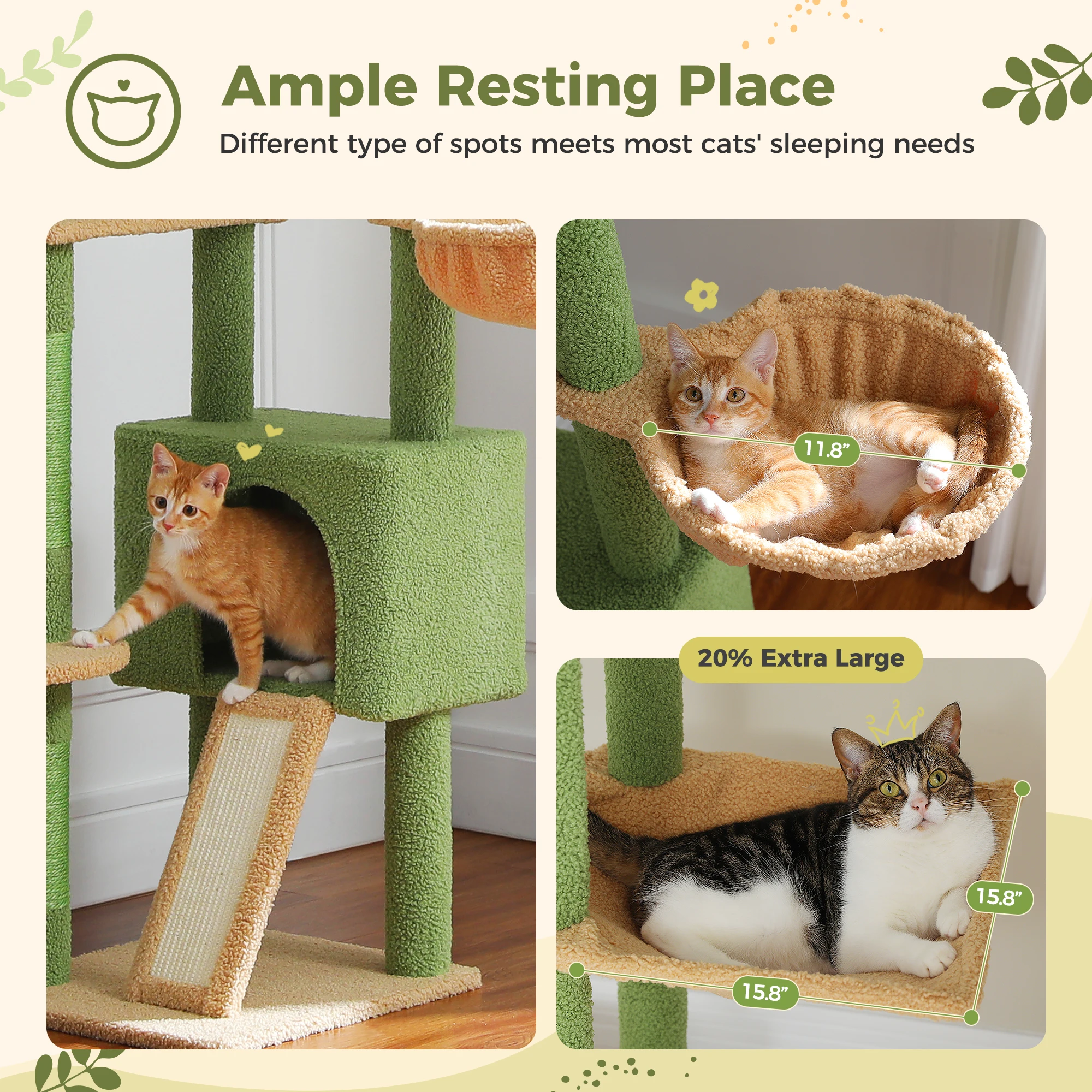 Ample Resting Place

Different type of spots meets most cats' sleeping needs

11.8"

20% Extra Large

15.8"

15.8"