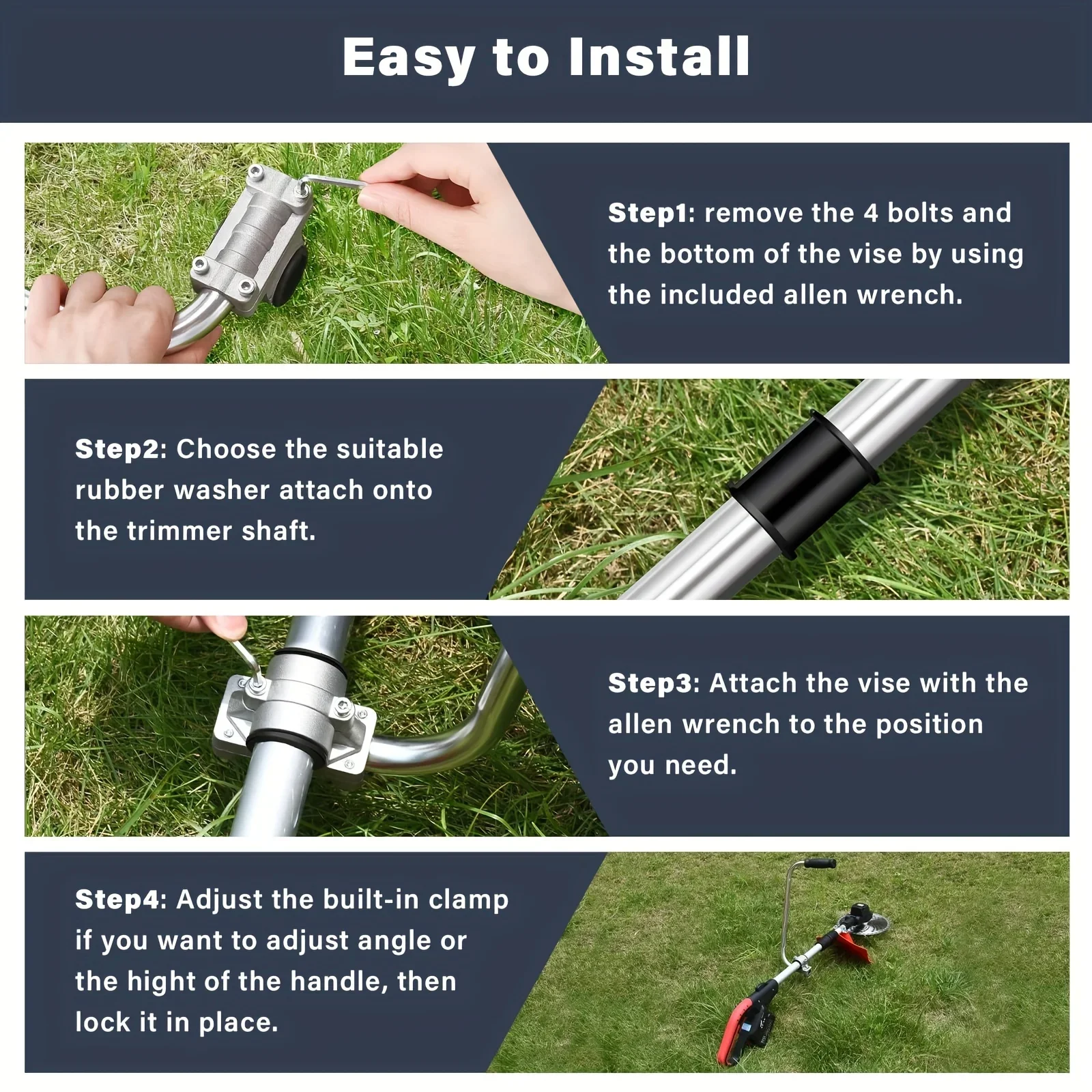 Easy to Install

Step1: remove the 4 bolts and the bottom of the vise by using the included allen wrench.

Step2: Choose the suitable rubber washer attach onto the trimmer shaft.

Step3: Attach the vise with the allen wrench to the position you need.

Step4: Adjust the built-in clamp if you want to adjust angle or the hight of the handle, then lock it in place.