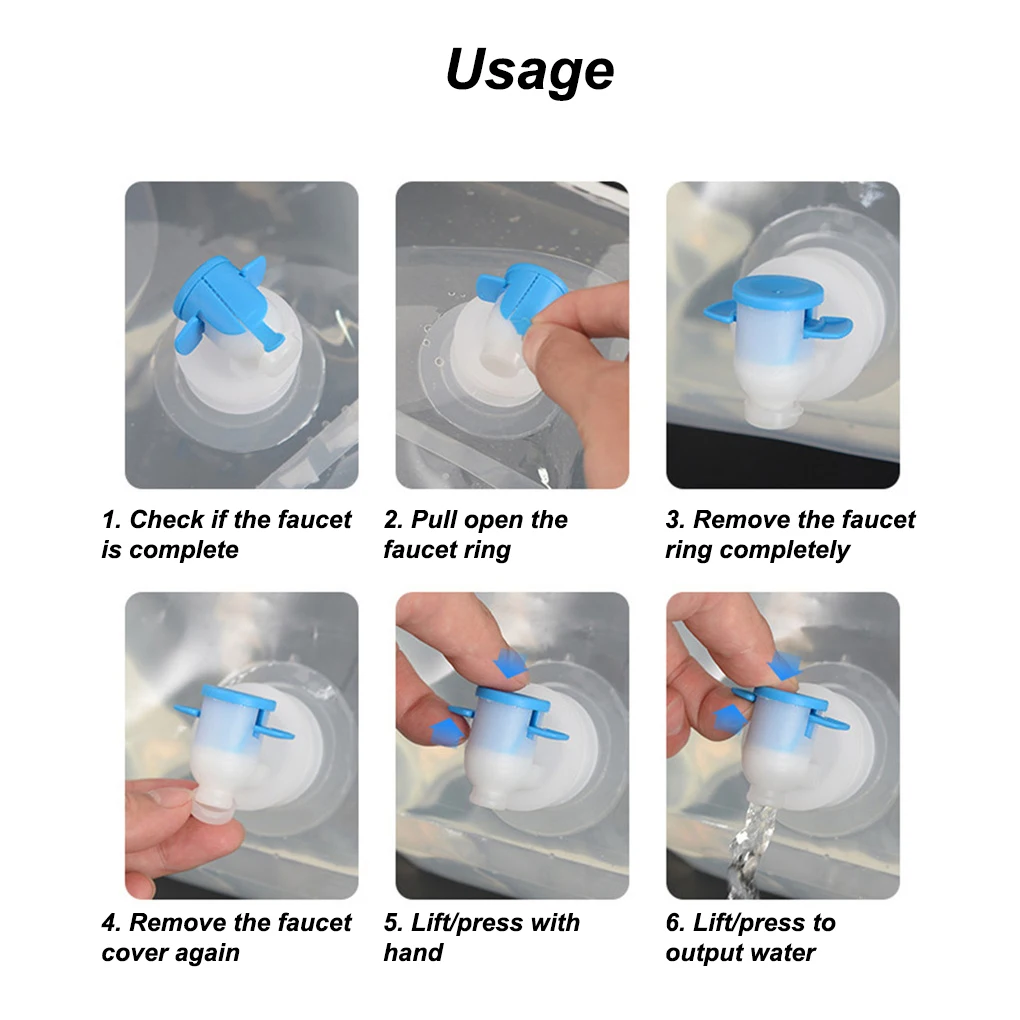 Usage

1. Check if the faucet is complete

2. Pull open the faucet ring

3. Remove the faucet ring completely

4. Remove the faucet cover again

5. Lift/press with hand

6. Lift/press to output water