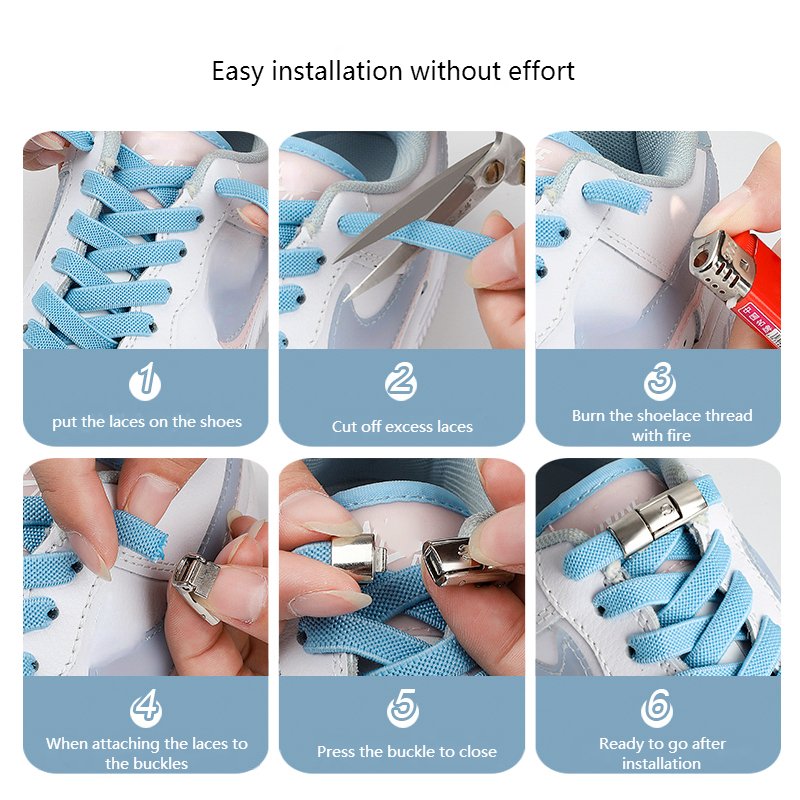 Easy installation without effort

1
put the laces on the shoes

2
Cut off excess laces

3
Burn the shoelace thread with fire

4
When attaching the laces to the buckles

5
Press the buckle to close

6
Ready to go after installation